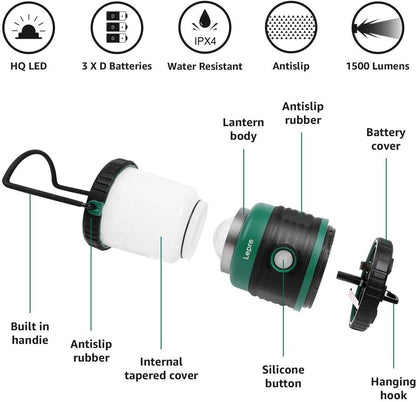 IPX4

HQ LED

3 X D Batteries

Water Resistant

Antislip

1500 Lumens

Lantern body

Antislip rubber

Battery cover

Lepre

Built in handie

Antislip rubber

Internal tapered cover

Silicone button

Hanging hook