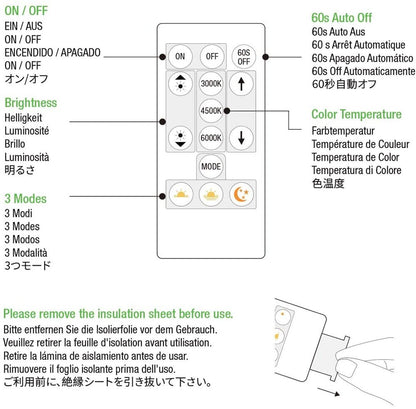 ON / OFF
EIN / AUS
ON / OFF
ENCENDIDO / APAGADO
ON / OFF
オン/オフ

Brightness
Helligkeit
Luminosité
Brillo
Luminosità
明るさ

3 Modes
3 Modi
3 Modes
3 Modos
3 Modalità
3つモード

ON
OFF
60S OFF
3000K
4500K
6000K
MODE

60s Auto Off
60s Auto Aus
60 s Arrêt Automatique
60s Apagado Automático
60s Off Automaticamente
60秒自動オフ

Color Temperature
Farbtemperatur
Température de Couleur
Temperatura de Color
Temperatura di Colore
色温度

Please remove the insulation sheet before use.
Bitte entfernen Sie die Isolierfolie vor dem Gebrauch.
Veuillez retirer la feuille d'isolation avant utilisation.
Retire la lámina de aislamiento antes de usar.
Rimuovere il foglio isolante prima dell'uso.
ご利用前に、絶縁シートを引き抜いて下さい。