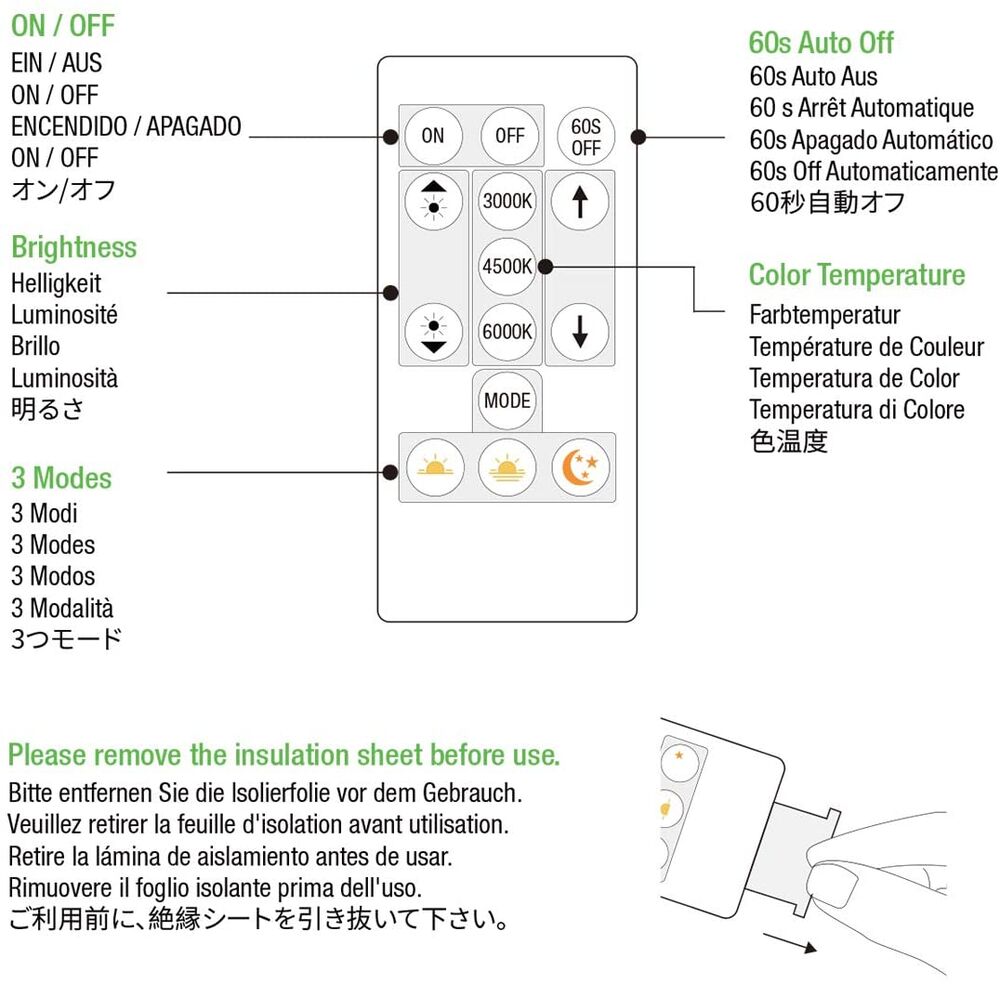 ON / OFF
EIN / AUS
ON / OFF
ENCENDIDO / APAGADO
ON / OFF
オン/オフ

Brightness
Helligkeit
Luminosité
Brillo
Luminosità
明るさ

3 Modes
3 Modi
3 Modes
3 Modos
3 Modalità
3つモード

ON
OFF
60S OFF
3000K
4500K
6000K
MODE

60s Auto Off
60s Auto Aus
60 s Arrêt Automatique
60s Apagado Automático
60s Off Automaticamente
60秒自動オフ

Color Temperature
Farbtemperatur
Température de Couleur
Temperatura de Color
Temperatura di Colore
色温度

Please remove the insulation sheet before use.
Bitte entfernen Sie die Isolierfolie vor dem Gebrauch.
Veuillez retirer la feuille d'isolation avant utilisation.
Retire la lámina de aislamiento antes de usar.
Rimuovere il foglio isolante prima dell'uso.
ご利用前に、絶縁シートを引き抜いて下さい。