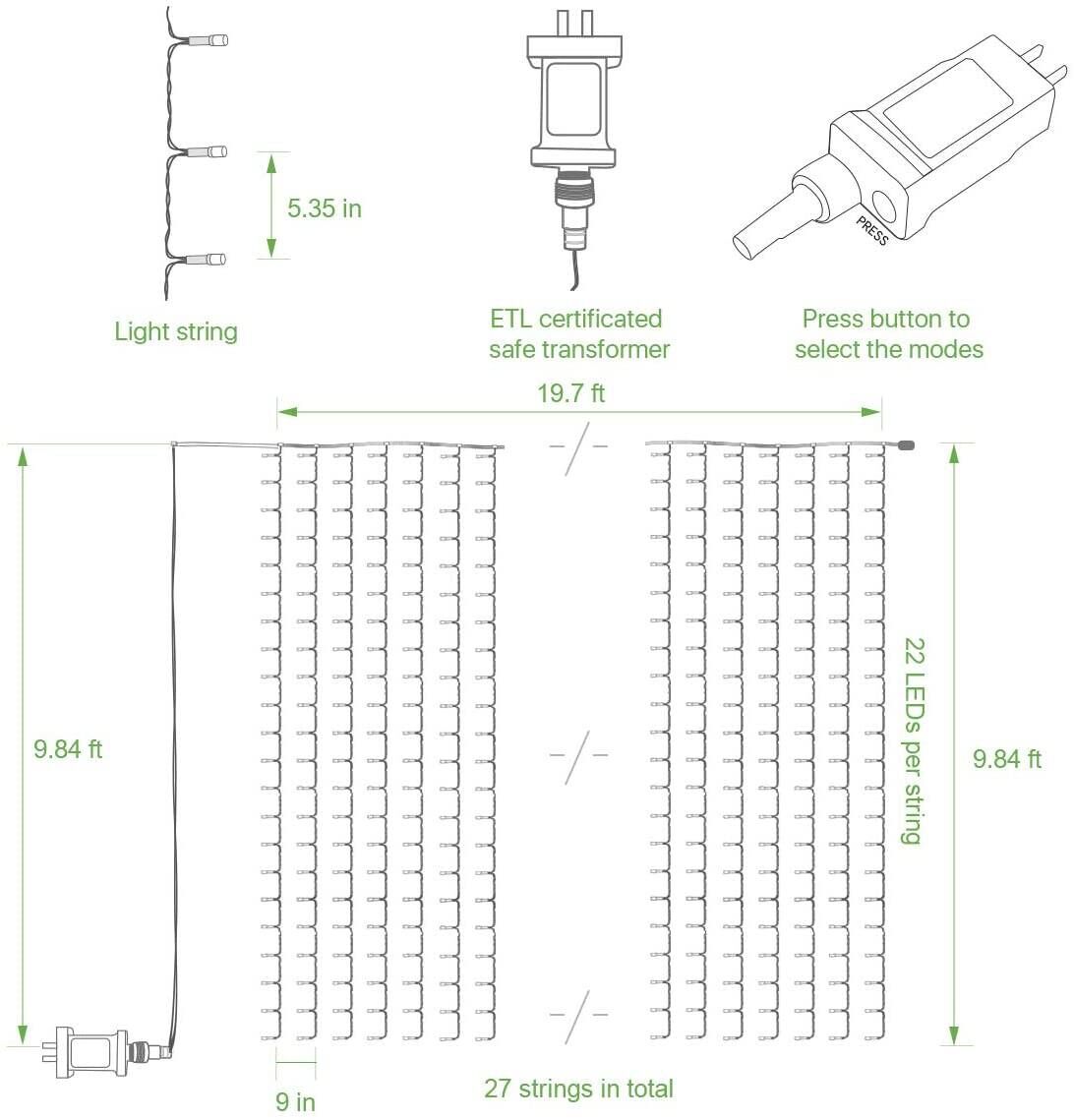 5.35 in

Light string

ETL certificated safe transformer

PRESS

Press button to select the modes

19.7 ft

9.84 ft

22 LEDs per string

9.84 ft

9 in

27 strings in total